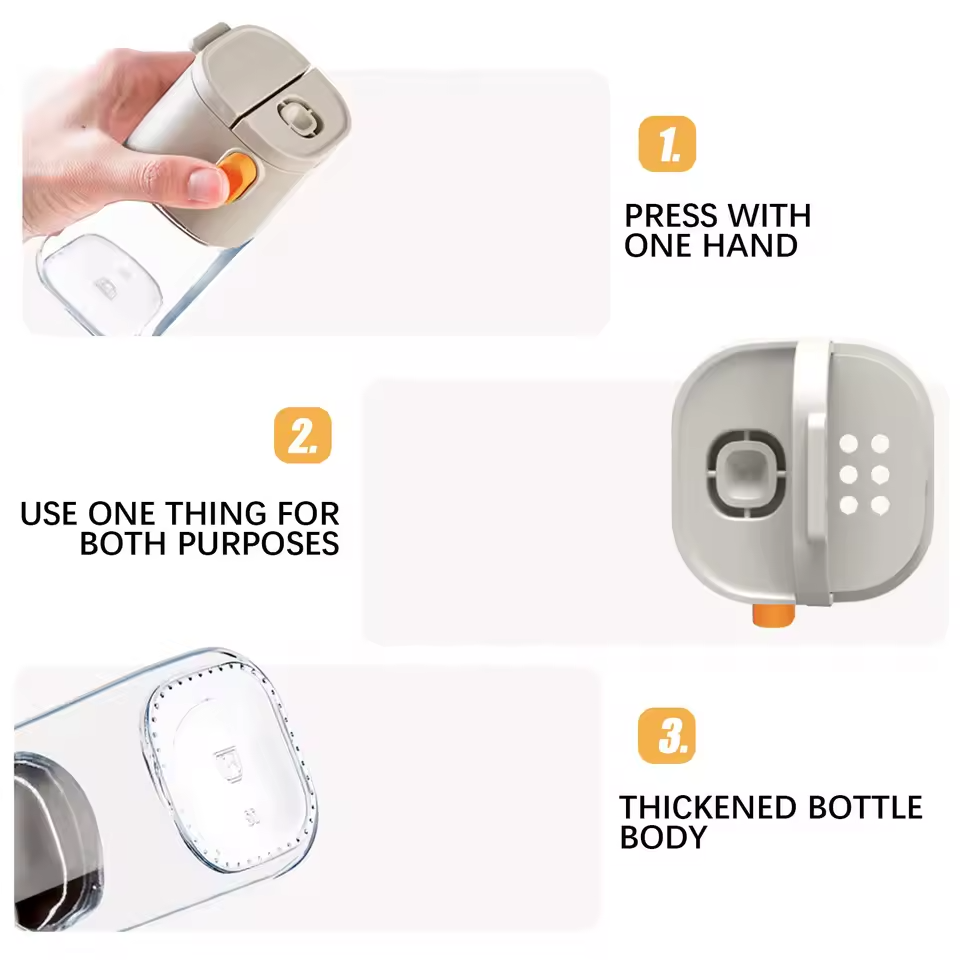 1.

PRESS WITH ONE HAND

2.

USE ONE THING FOR BOTH PURPOSES

3.

THICKENED BOTTLE BODY